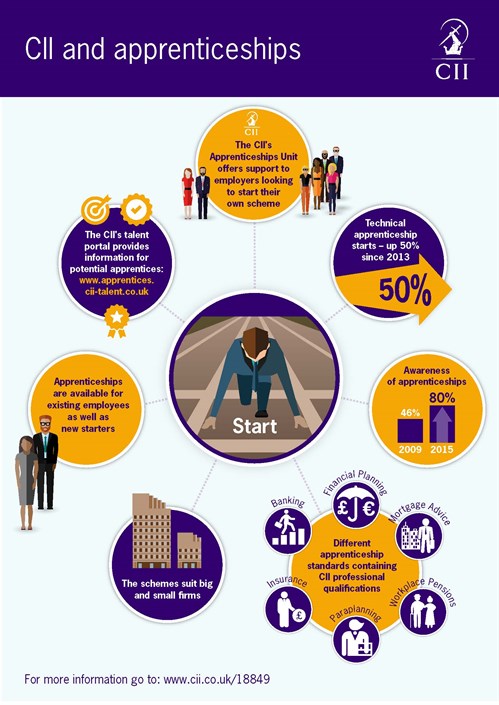 CII and apprenticeships

CII

CII

The CII's Apprenticeships Unit offers support to employers looking to start their own scheme

The CII's talent portal provides information for potential apprentices: www.apprentices.cii-talent.co.uk

Technical apprenticeship starts – up 50% since 2013

50%

Start

Apprenticeships are available for existing employees as well as new starters

Awareness of apprenticeships

46%

80%

2009

2015

The schemes suit big and small firms

Banking

Financial Planning

Mortgage Advice

Different apprenticeship standards containing CII professional qualifications

Insurance

Paraplanning

Workplace Pensions

For more information go to: www.cii.co.uk/18849